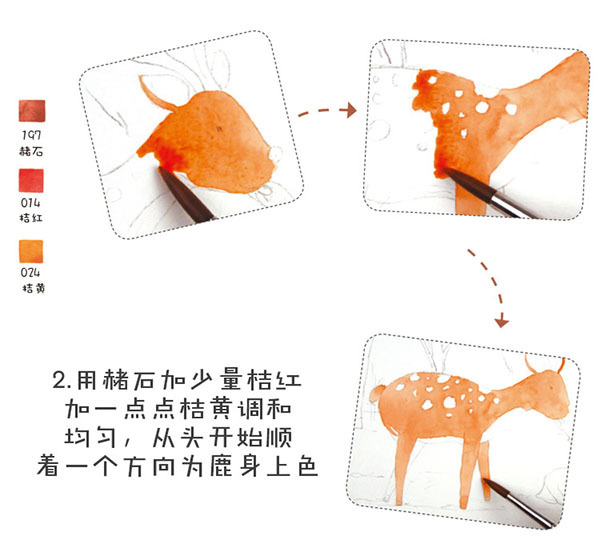 197
赭石

014
桔红

024
桔黄

2.用赭石加少量桔红加一点点桔黄调和均匀，从头开始顺着一个方向为鹿身上色